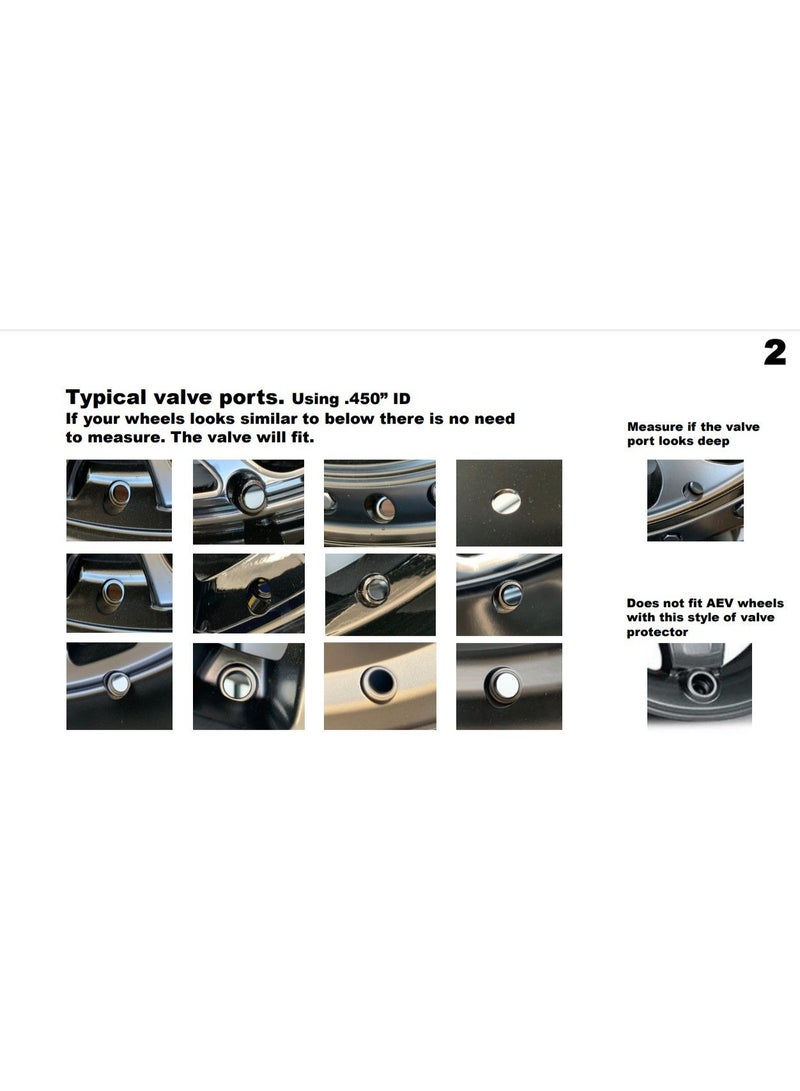 2

Typical valve ports. Using .450” ID
If your wheels looks similar to below there is no need to measure. The valve will fit.

Measure if the valve port looks deep

Does not fit AEV wheels with this style of valve protector